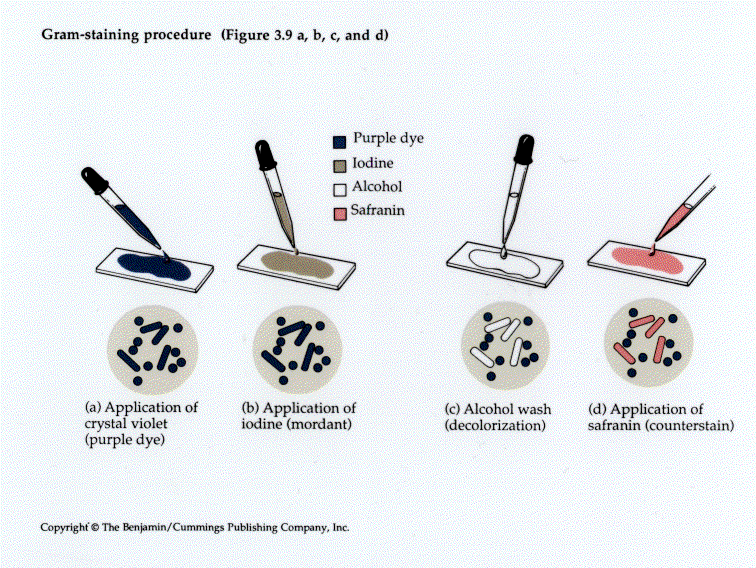 Gram-staining procedure (Figure 3.9 a, b, c, and d)

Purple dye
Iodine
Alcohol
Safranin

(a) Application of crystal violet (purple dye)

(b) Application of iodine (mordant)

(c) Alcohol wash (decolorization)

(d) Application of safranin (counterstain)

Copyright © The Benjamin/Cummings Publishing Company, Inc.